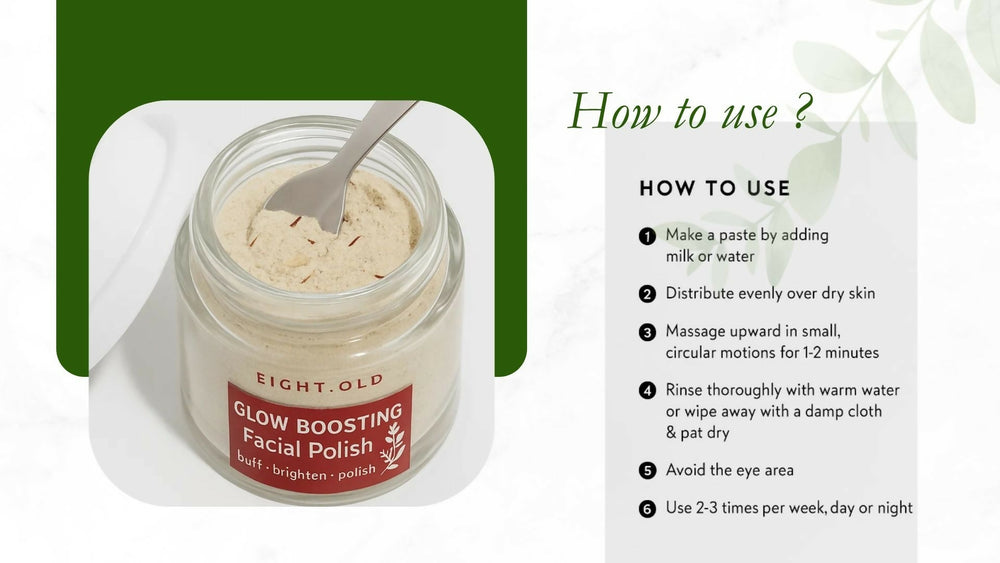 EIGHT.OLD
GLOW BOOSTING
Facial Polish
buff · brighten · polish

How to use ?

HOW TO USE

1 Make a paste by adding milk or water

2 Distribute evenly over dry skin

3 Massage upward in small, circular motions for 1-2 minutes

4 Rinse thoroughly with warm water or wipe away with a damp cloth & pat dry

5 Avoid the eye area

6 Use 2-3 times per week, day or night