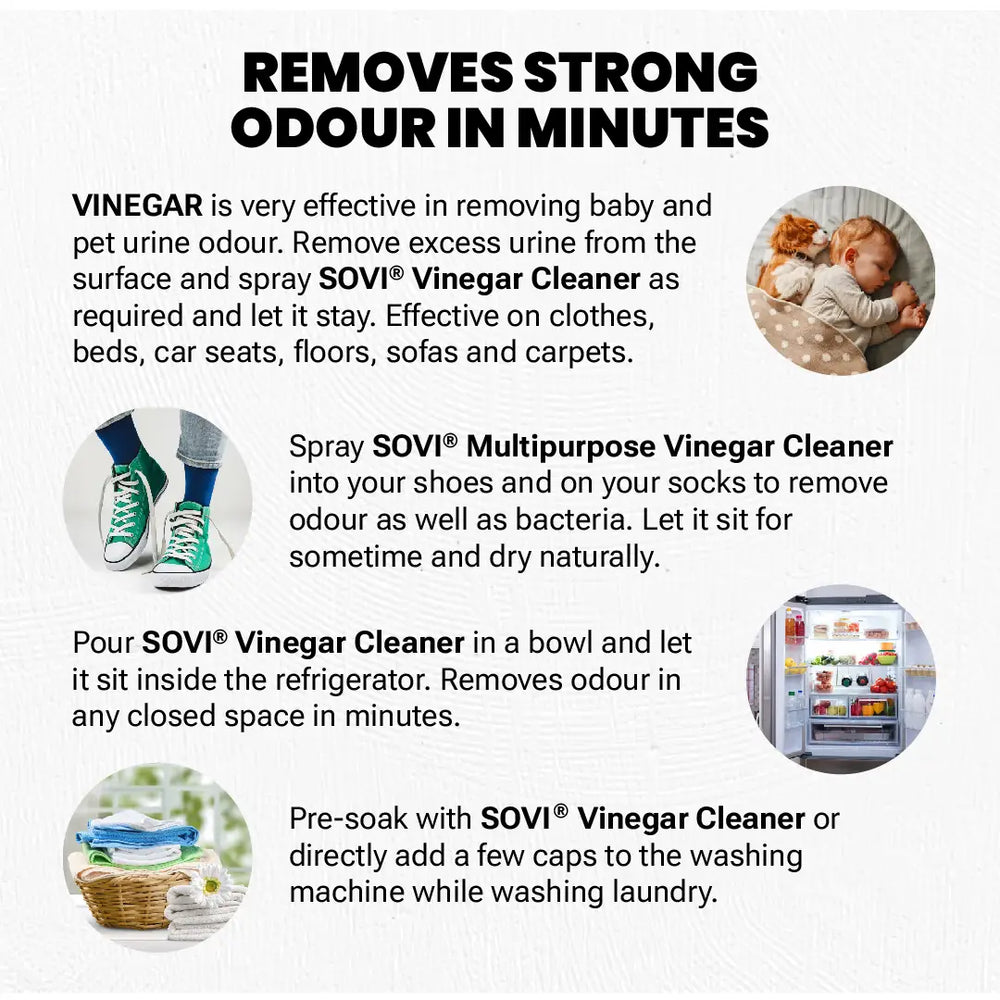 REMOVES STRONG ODOUR IN MINUTES

VINEGAR is very effective in removing baby and pet urine odour. Remove excess urine from the surface and spray SOVI® Vinegar Cleaner as required and let it stay. Effective on clothes, beds, car seats, floors, sofas and carpets.

Spray SOVI® Multipurpose Vinegar Cleaner into your shoes and on your socks to remove odour as well as bacteria. Let it sit for sometime and dry naturally.

Pour SOVI® Vinegar Cleaner in a bowl and let it sit inside the refrigerator. Removes odour in any closed space in minutes.

Pre-soak with SOVI® Vinegar Cleaner or directly add a few caps to the washing machine while washing laundry.