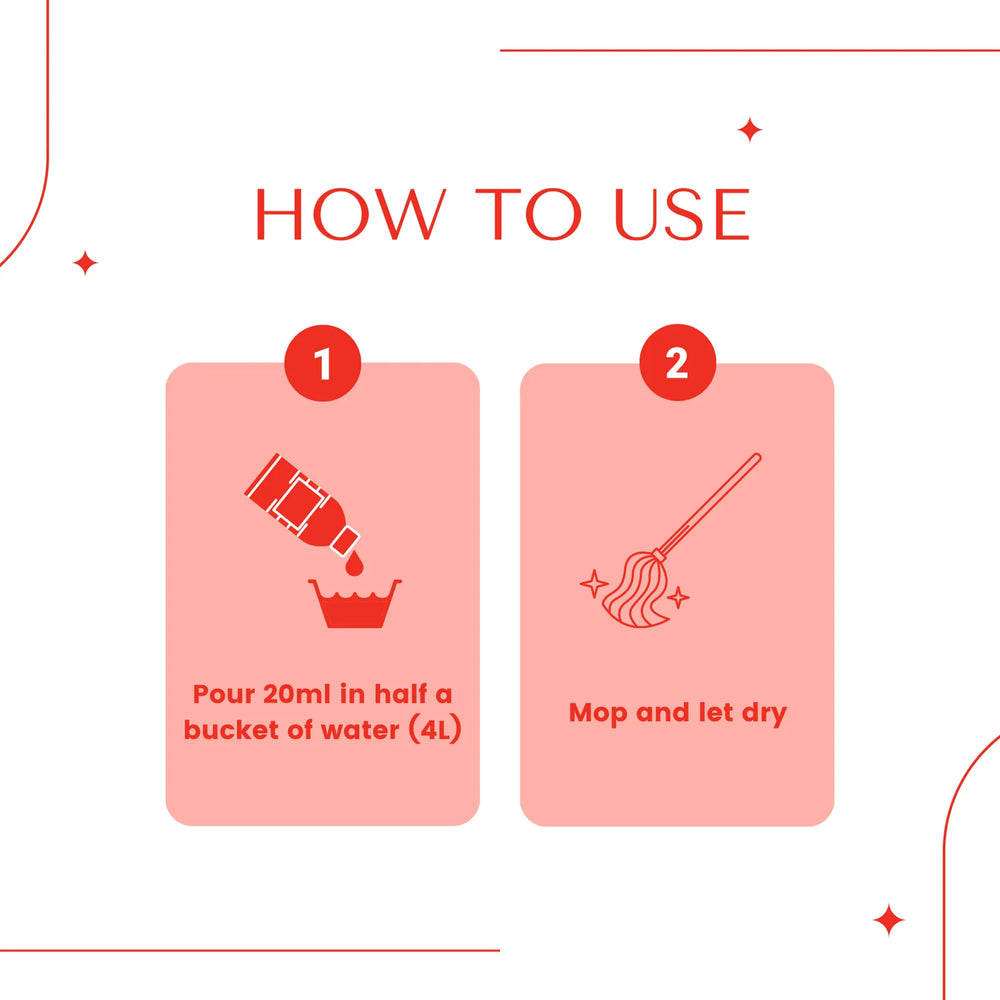 HOW TO USE

1

Pour 20ml in half a bucket of water (4L)

2

Mop and let dry