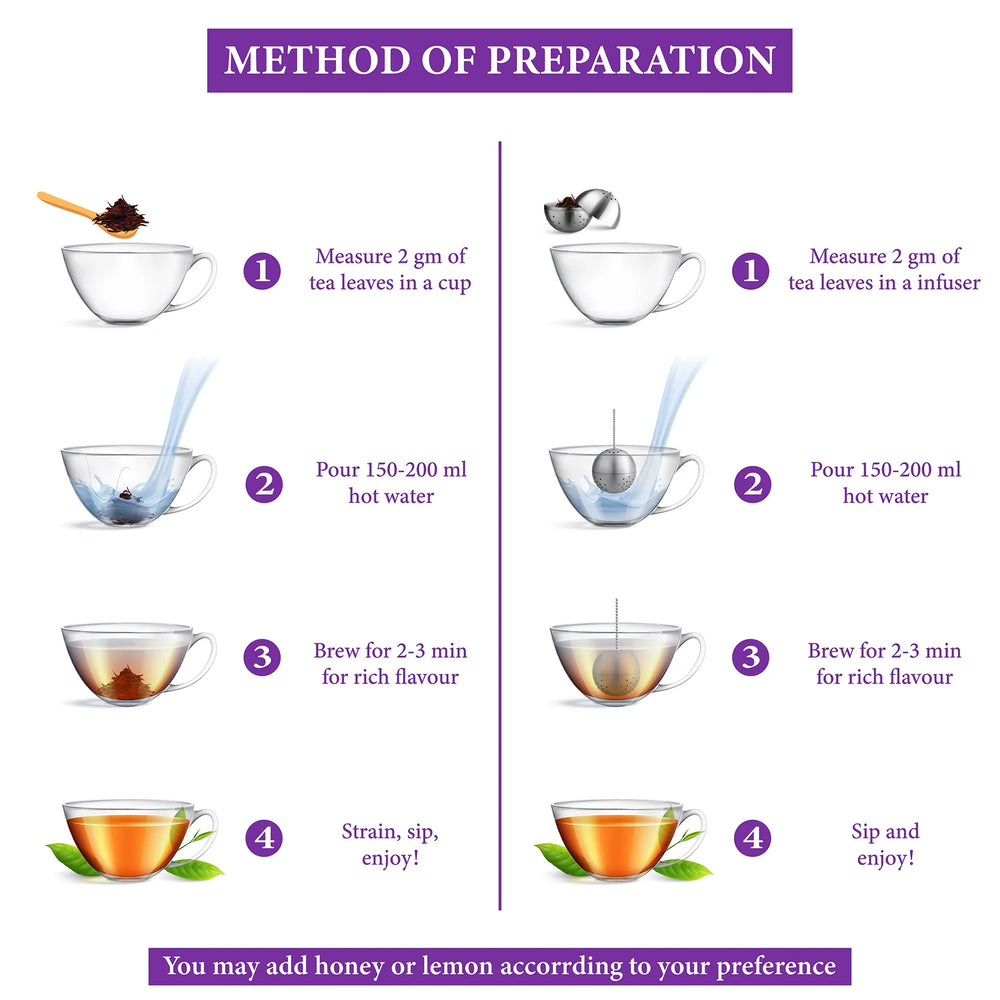 METHOD OF PREPARATION

1 Measure 2 gm of tea leaves in a cup

2 Pour 150-200 ml hot water

3 Brew for 2-3 min for rich flavour

4 Strain, sip, enjoy!

1 Measure 2 gm of tea leaves in a infuser

2 Pour 150-200 ml hot water

3 Brew for 2-3 min for rich flavour

4 Sip and enjoy!

You may add honey or lemon accorrding to your preference