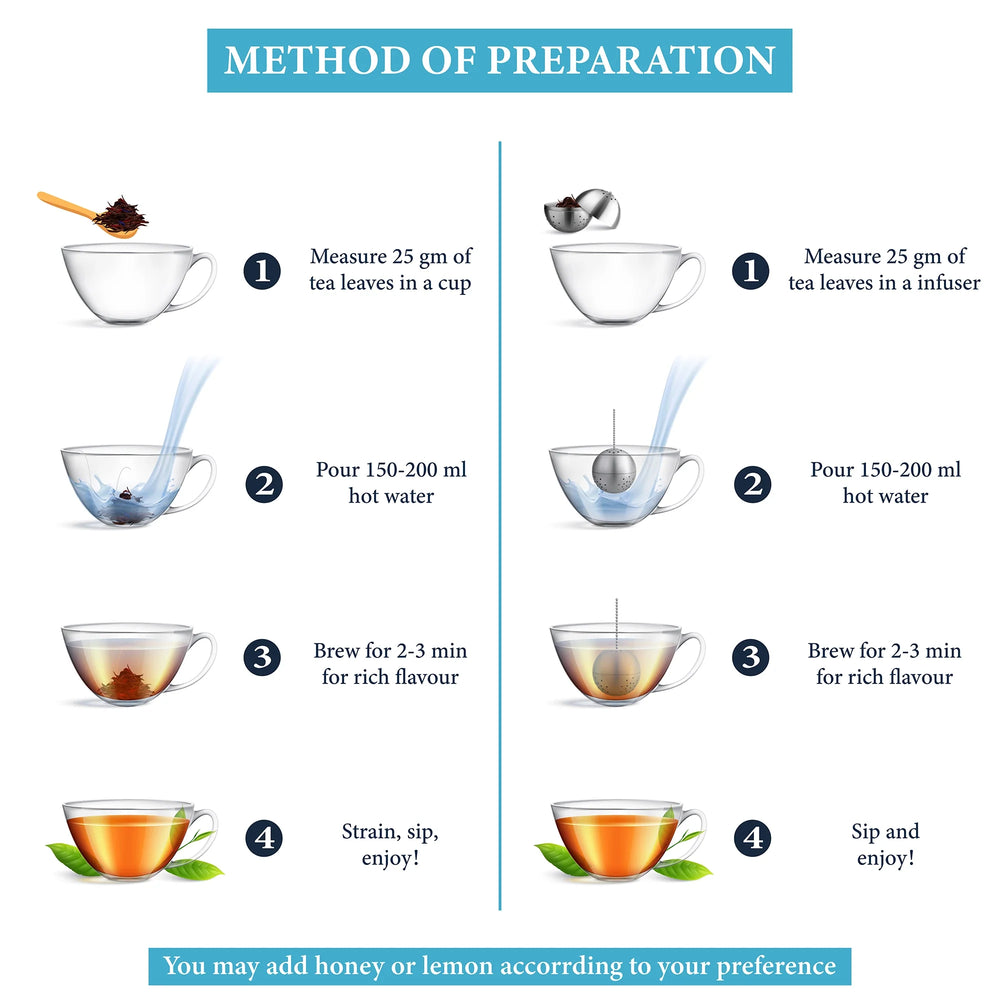 METHOD OF PREPARATION

1 Measure 25 gm of tea leaves in a cup

2 Pour 150-200 ml hot water

3 Brew for 2-3 min for rich flavour

4 Strain, sip, enjoy!

1 Measure 25 gm of tea leaves in a infuser

2 Pour 150-200 ml hot water

3 Brew for 2-3 min for rich flavour

4 Sip and enjoy!

You may add honey or lemon accorrding to your preference