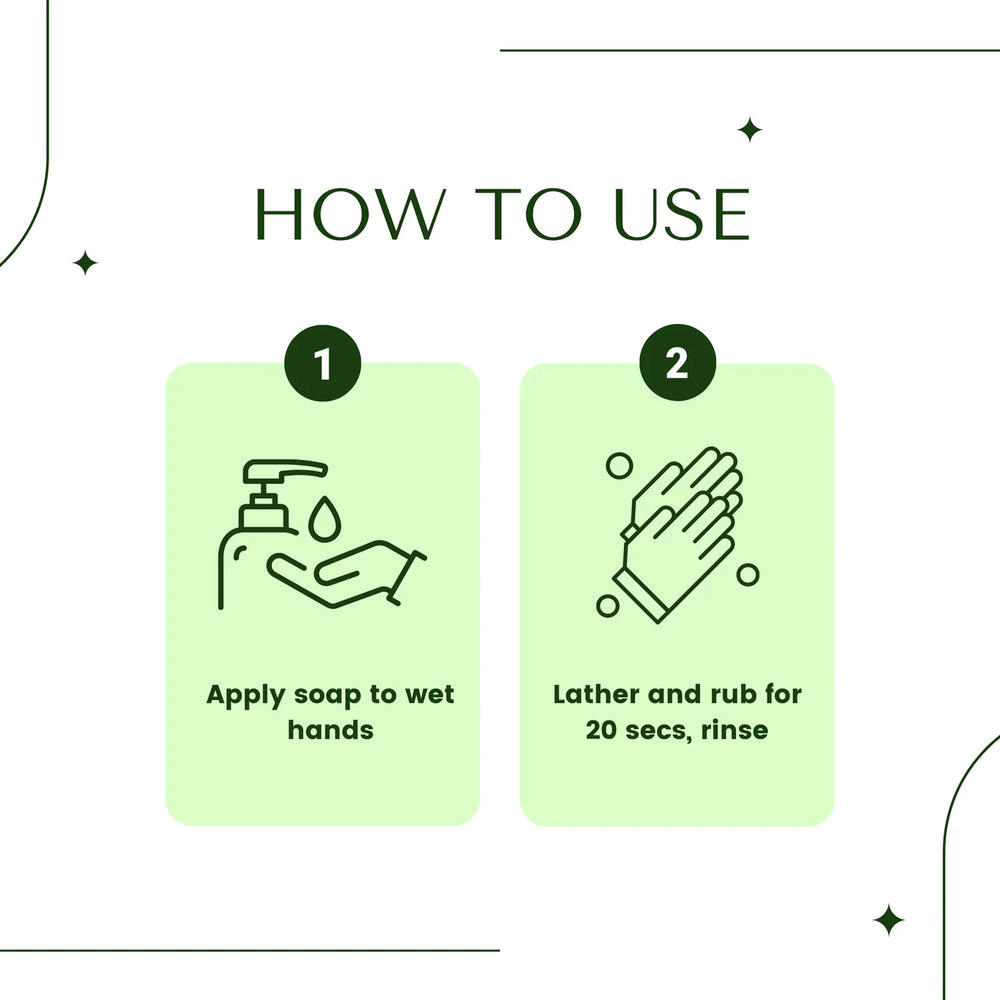 HOW TO USE

1

Apply soap to wet hands

2

Lather and rub for 20 secs, rinse