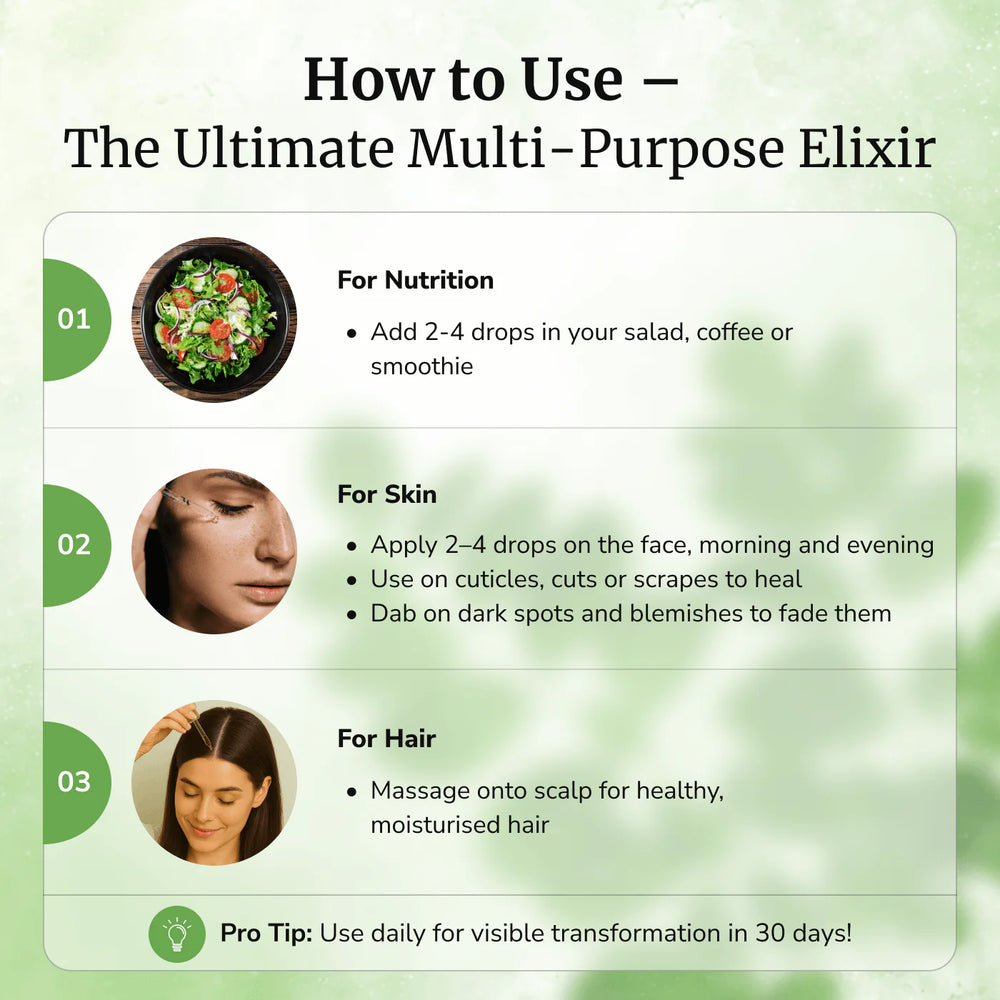 How to Use –
The Ultimate Multi-Purpose Elixir

01

For Nutrition

• Add 2-4 drops in your salad, coffee or smoothie

02

For Skin

• Apply 2–4 drops on the face, morning and evening
• Use on cuticles, cuts or scrapes to heal
• Dab on dark spots and blemishes to fade them

03

For Hair

• Massage onto scalp for healthy, moisturised hair

Pro Tip: Use daily for visible transformation in 30 days!